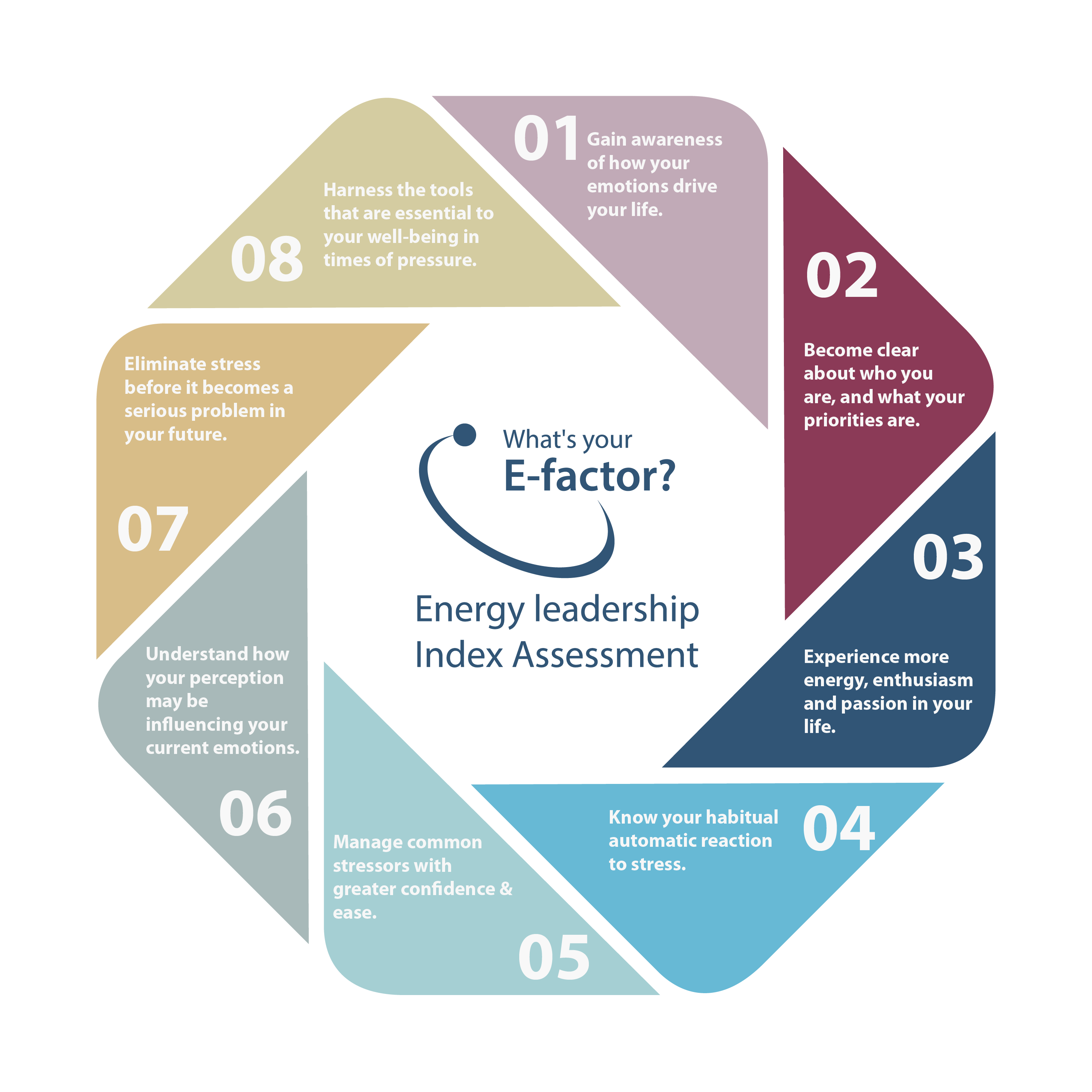 What's your
E-factor?

Energy leadership
Index Assessment

01 Gain awareness of how your emotions drive your life.

02 Become clear about who you are, and what your priorities are.

03 Experience more energy, enthusiasm and passion in your life.

04 Know your habitual automatic reaction to stress.

05 Manage common stressors with greater confidence & ease.

06 Understand how your perception may be influencing your current emotions.

07 Eliminate stress before it becomes a serious problem in your future.

08 Harness the tools that are essential to your well-being in times of pressure.